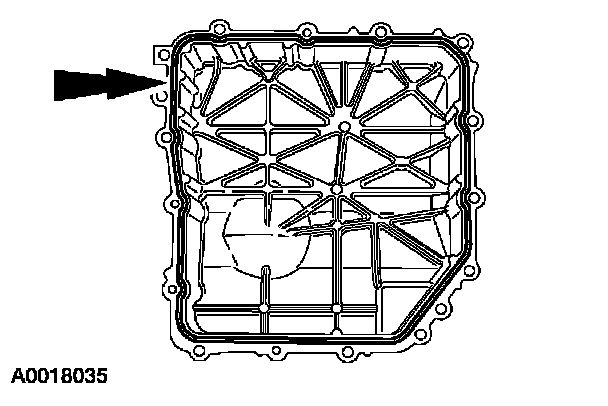 A0018035