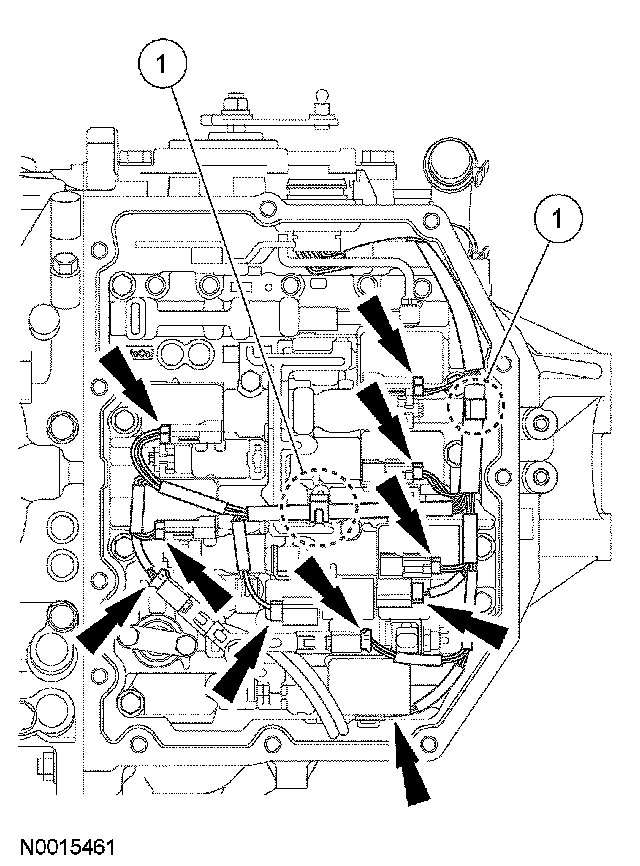 1

1

N0015461