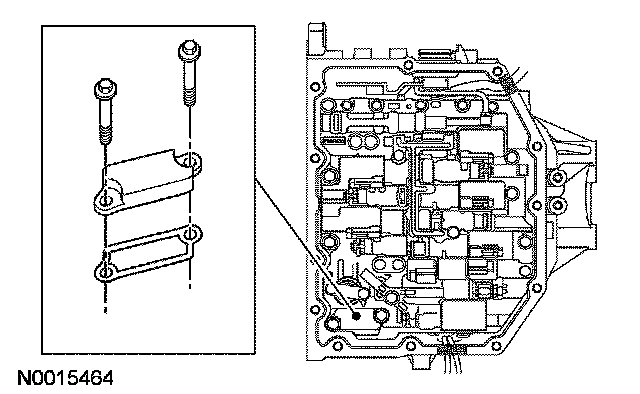 N0015464