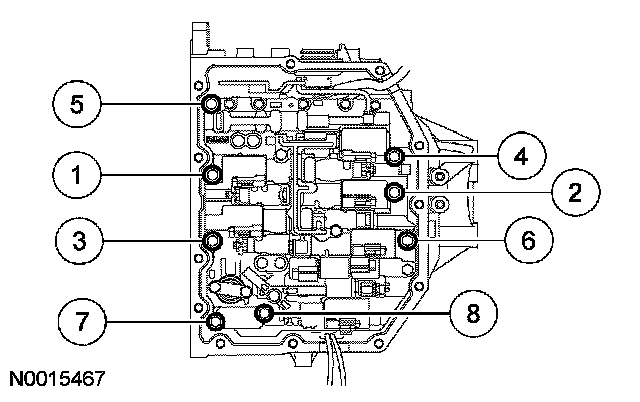 5
4
1
2
3
6
7
8
N0015467