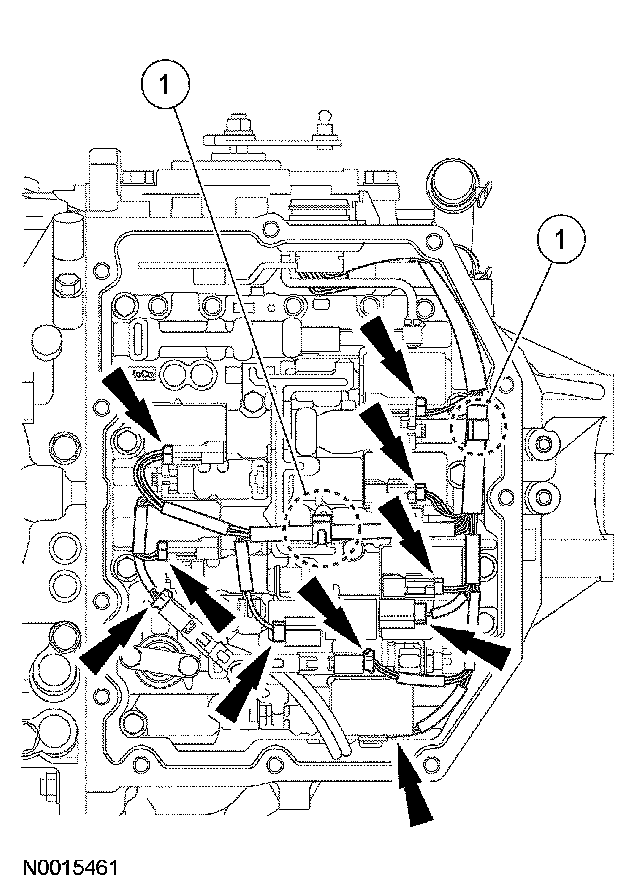 1

1

N0015461