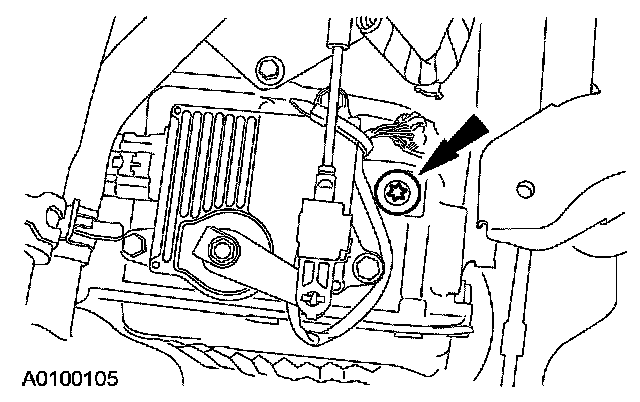 A0100105