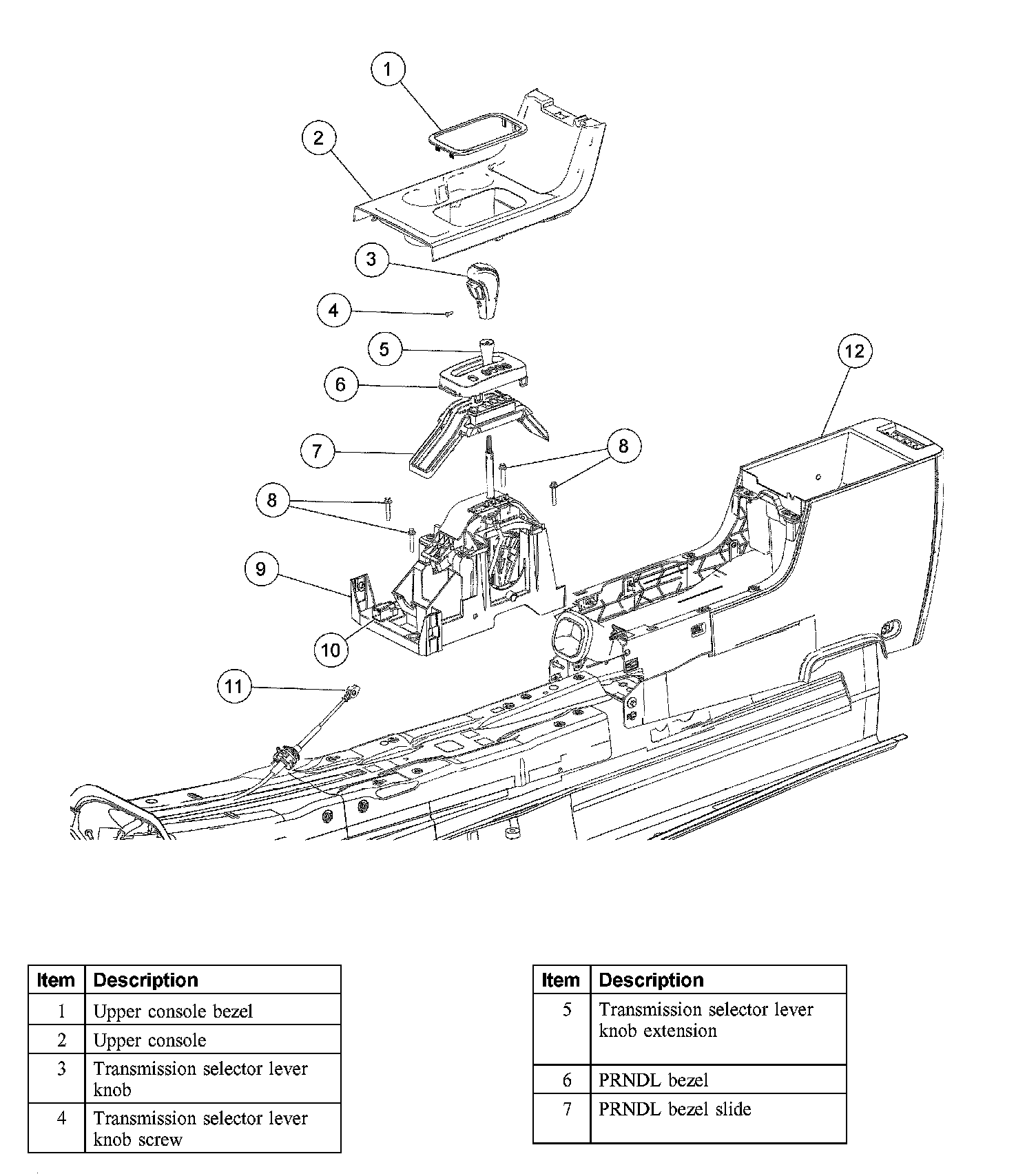 1
2
3
4
5
6
7
8
8
9
10
11
12

| Item | Description |
|---|---|
| 1 | Upper console bezel |
| 2 | Upper console |
| 3 | Transmission selector lever knob |
| 4 | Transmission selector lever knob screw |

| Item | Description |
|---|---|
| 5 | Transmission selector lever knob extension |
| 6 | PRNDL bezel |
| 7 | PRNDL bezel slide |