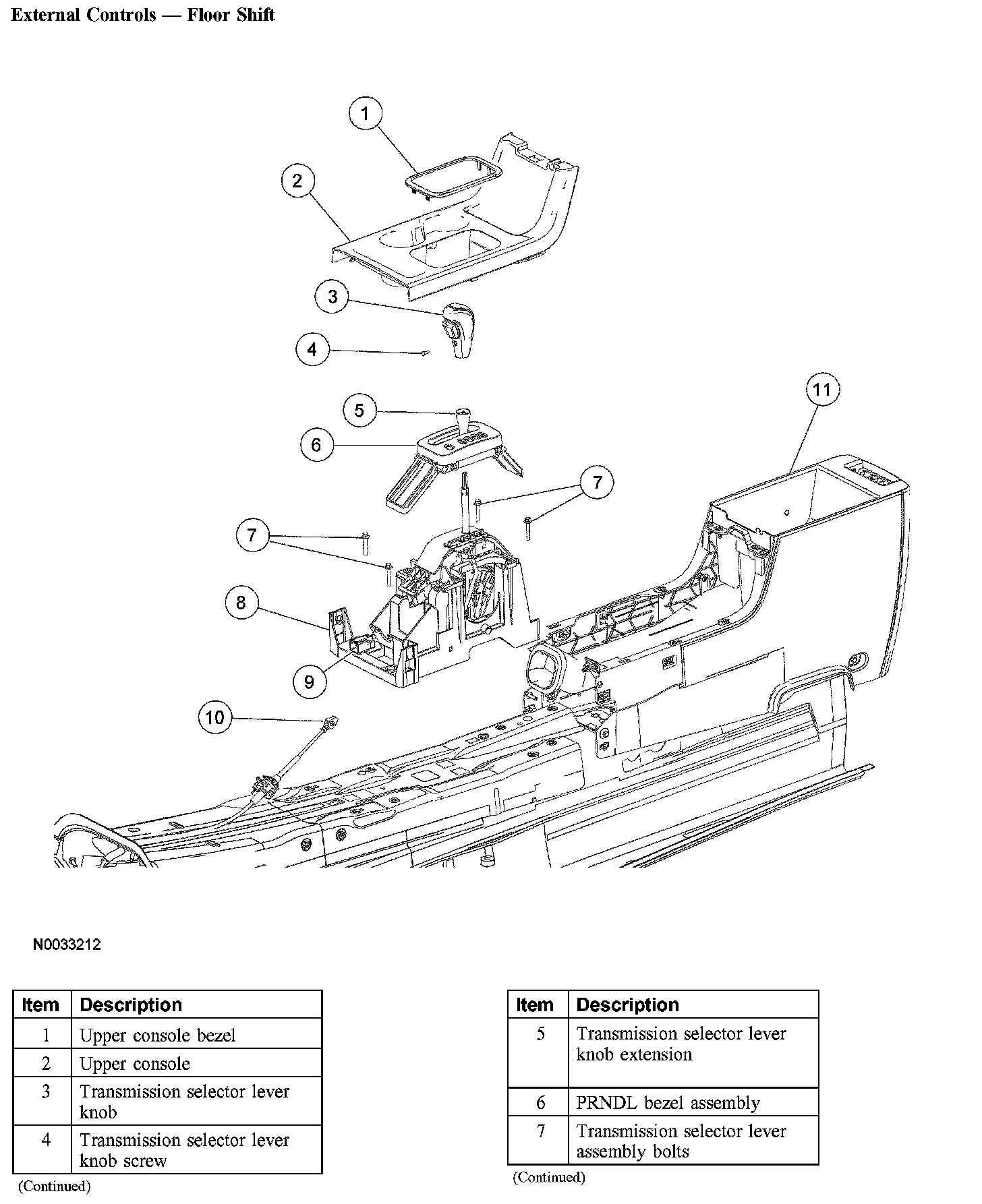 External Controls — Floor Shift

1
2
3
4
5
6
7
7
8
9
10
11

N0033212

| Item | Description |
|---|---|
| 1 | Upper console bezel |
| 2 | Upper console |
| 3 | Transmission selector lever knob |
| 4 | Transmission selector lever knob screw |

(Continued)

| Item | Description |
|---|---|
| 5 | Transmission selector lever knob extension |
| 6 | PRNDL bezel assembly |
| 7 | Transmission selector lever assembly bolts |

(Continued)