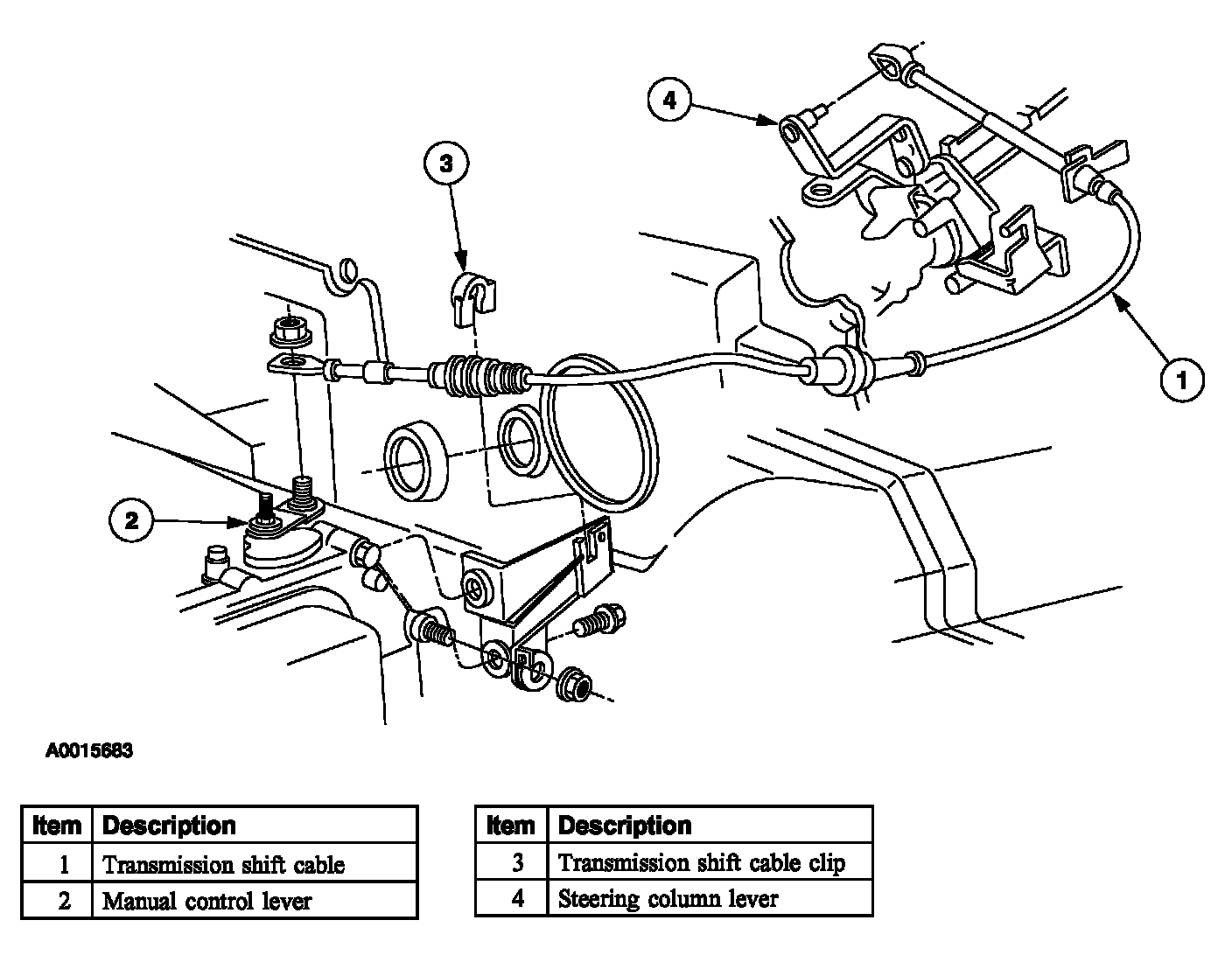 4

3

1

2

A0015683

| Item | Description |
|---|---|
| 1 | Transmission shift cable |
| 2 | Manual control lever |

| Item | Description |
|---|---|
| 3 | Transmission shift cable clip |
| 4 | Steering column lever |