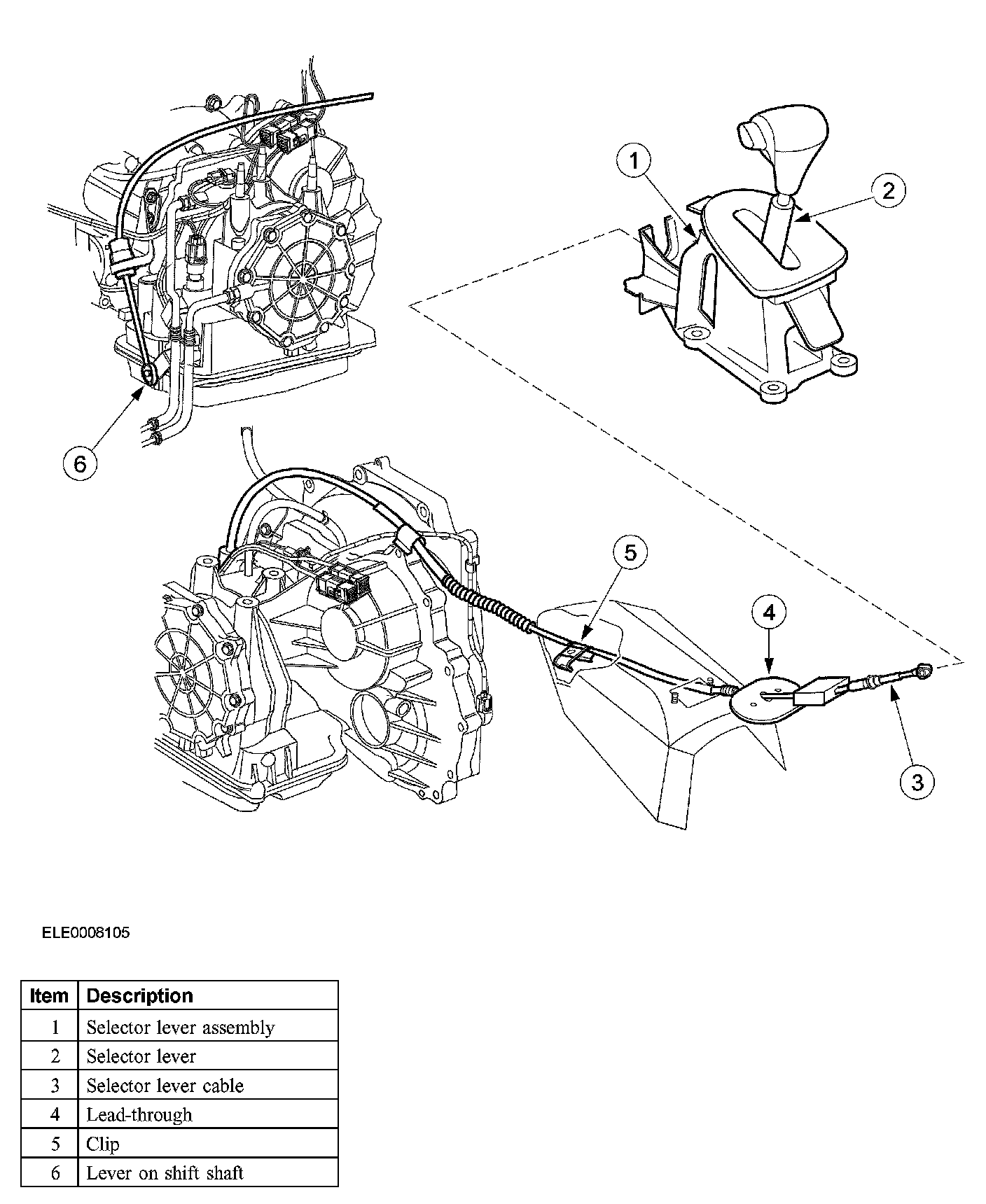 1
2
6
5
4
3

ELE0008105

| Item | Description |
|---|---|
| 1 | Selector lever assembly |
| 2 | Selector lever |
| 3 | Selector lever cable |
| 4 | Lead-through |
| 5 | Clip |
| 6 | Lever on shift shaft |