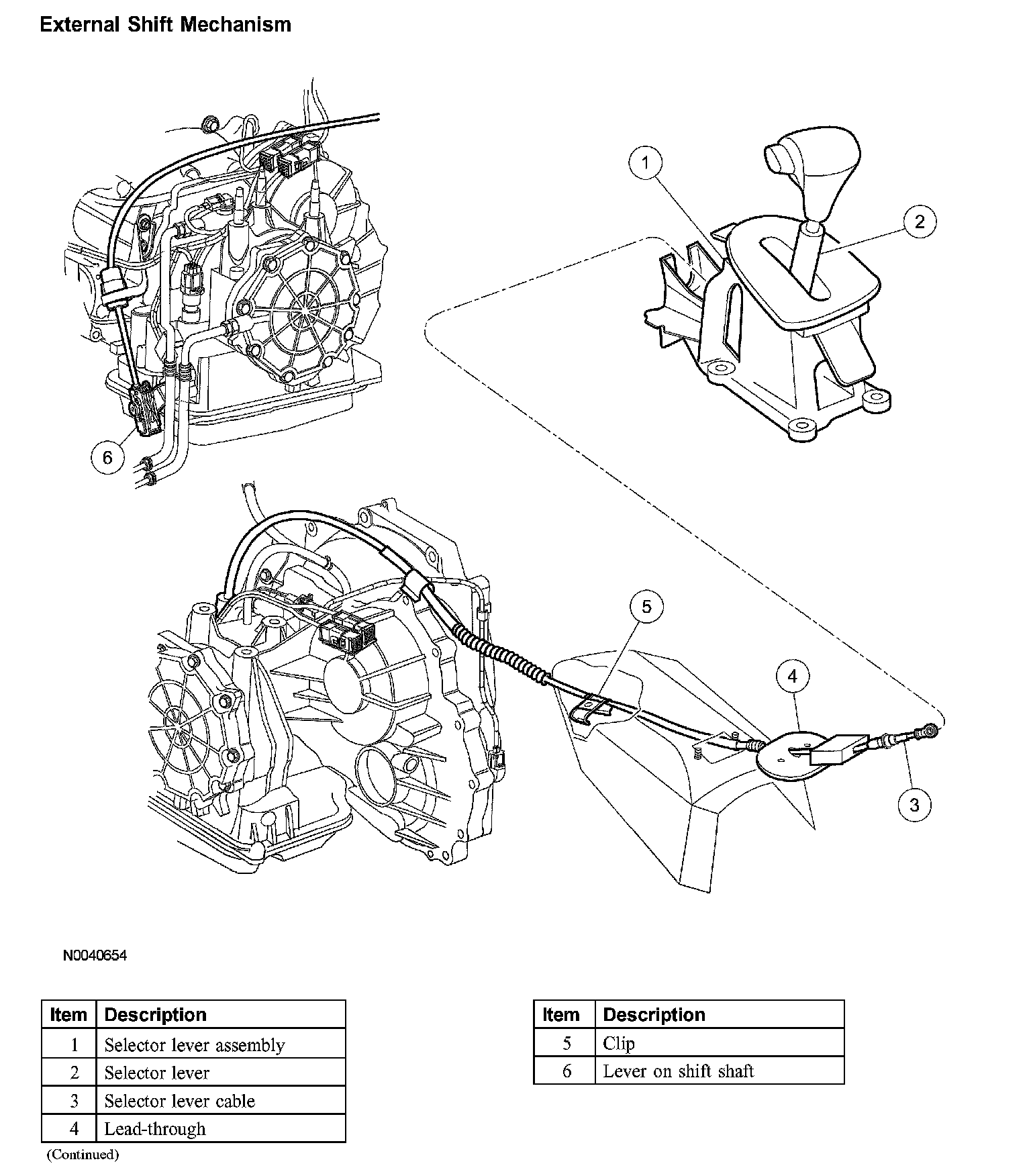 External Shift Mechanism

1
2
6
5
4
3

N0040654

| Item | Description |
|---|---|
| 1 | Selector lever assembly |
| 2 | Selector lever |
| 3 | Selector lever cable |
| 4 | Lead-through |

(Continued)

| Item | Description |
|---|---|
| 5 | Clip |
| 6 | Lever on shift shaft |