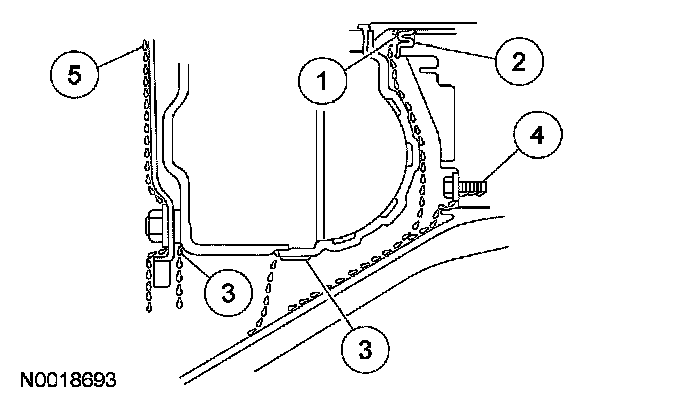 5
1
2
4
3
3
N0018693