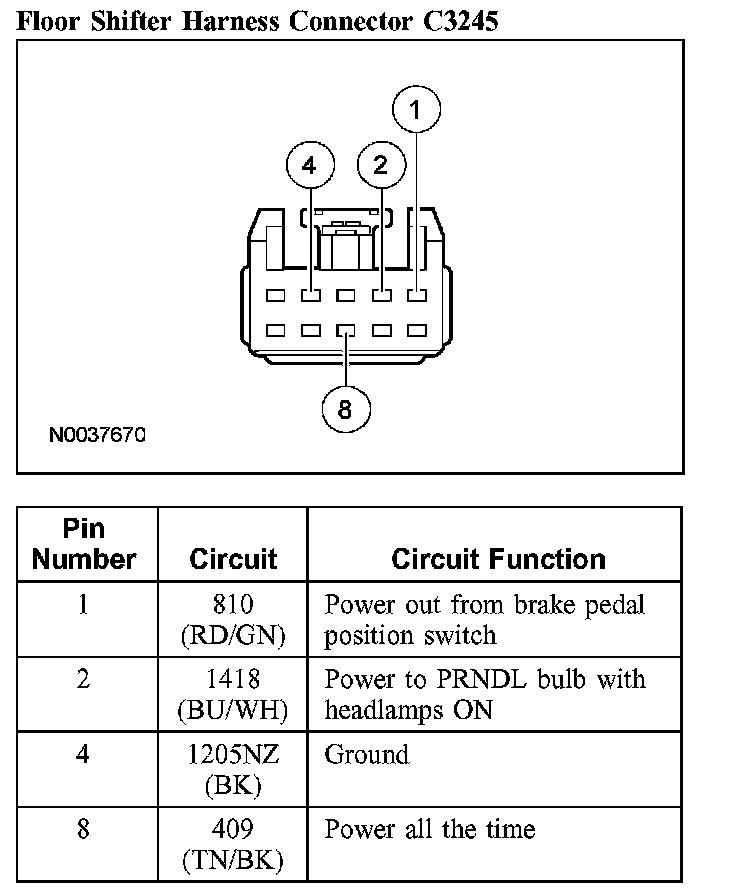 Floor Shifter Harness Connector C3245

1
4
2
8
N0037670

| Pin Number | Circuit | Circuit Function |
|---|---|---|
| 1 | 810 (RD/GN) | Power out from brake pedal position switch |
| 2 | 1418 (BU/WH) | Power to PRNDL bulb with headlamps ON |
| 4 | 1205NZ (BK) | Ground |
| 8 | 409 (TN/BK) | Power all the time |