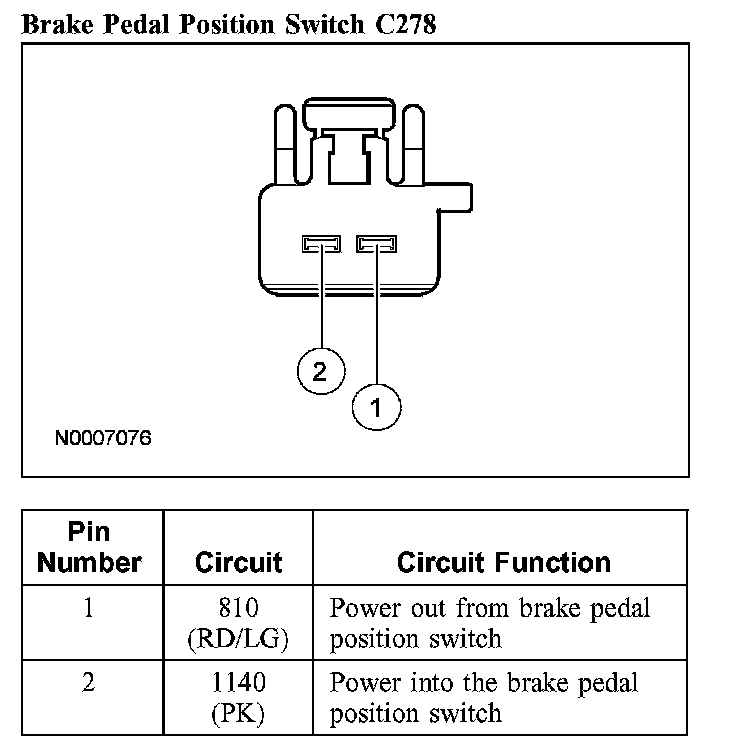 Brake Pedal Position Switch C278

2

1

N0007076

| Pin Number | Circuit | Circuit Function |
|---|---|---|
| 1 | 810 (RD/LG) | Power out from brake pedal position switch |
| 2 | 1140 (PK) | Power into the brake pedal position switch |