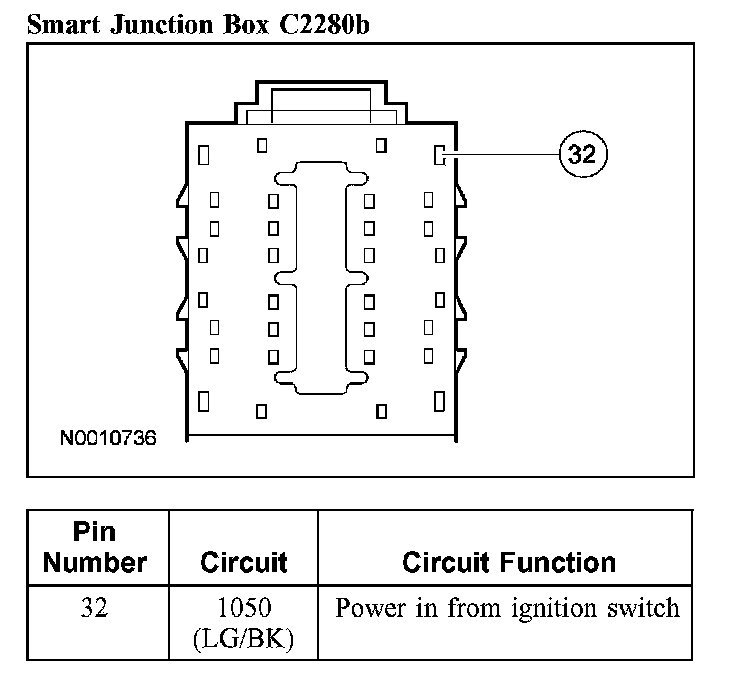 Smart Junction Box C2280b

32

N0010736

| Pin Number | Circuit | Circuit Function |
|---|---|---|
| 32 | 1050 (LG/BK) | Power in from ignition switch |