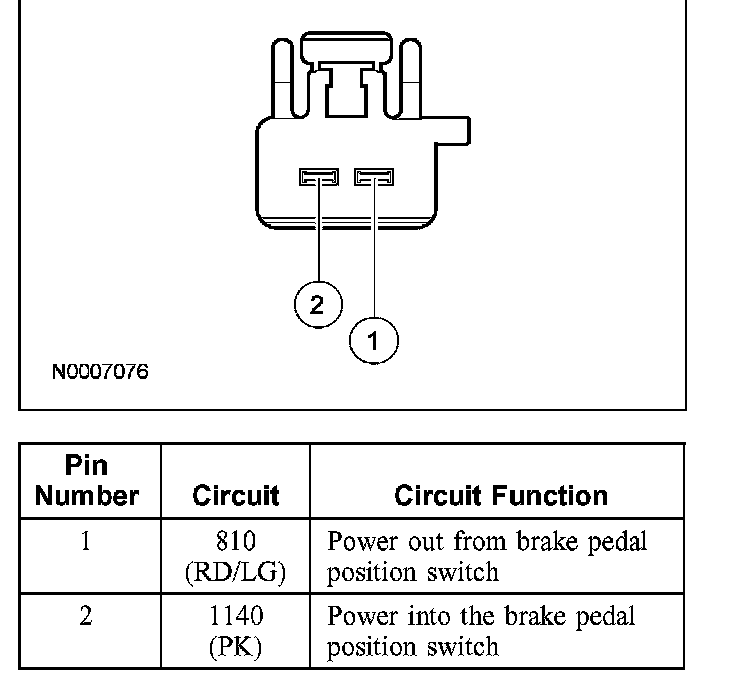 2

1

N0007076

| Pin Number | Circuit | Circuit Function |
|---|---|---|
| 1 | 810 (RD/LG) | Power out from brake pedal position switch |
| 2 | 1140 (PK) | Power into the brake pedal position switch |