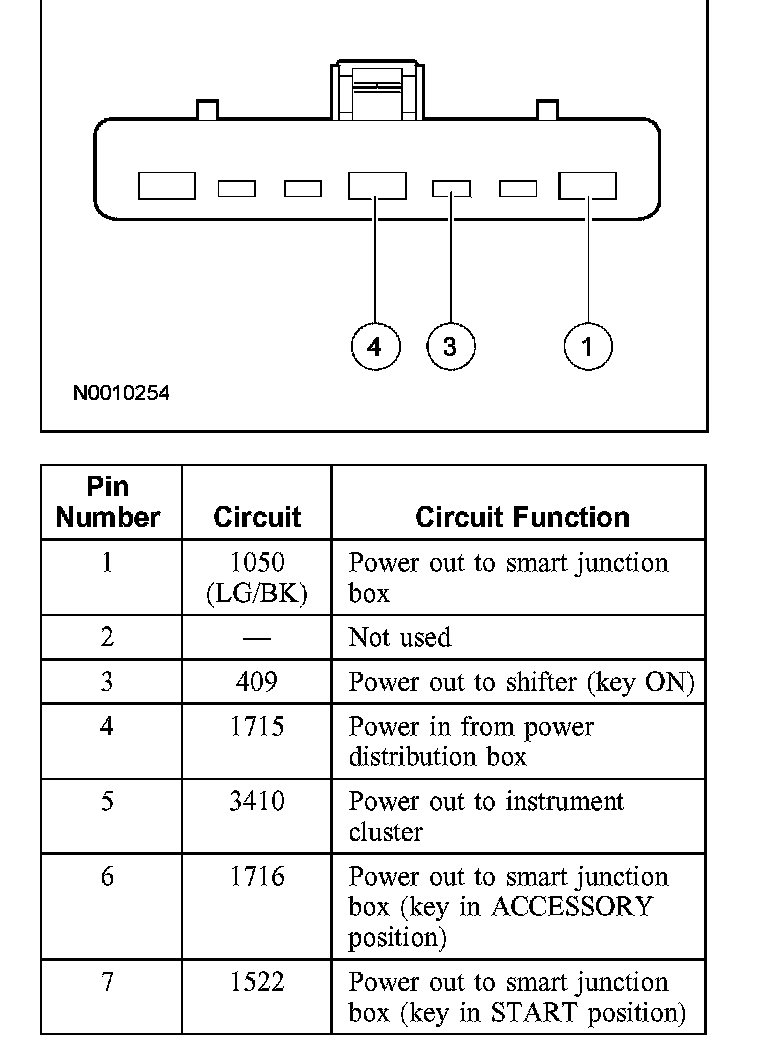 4
3
1
N0010254

| Pin Number | Circuit | Circuit Function |
|---|---|---|
| 1 | 1050 (LG/BK) | Power out to smart junction box |
| 2 | — | Not used |
| 3 | 409 | Power out to shifter (key ON) |
| 4 | 1715 | Power in from power distribution box |
| 5 | 3410 | Power out to instrument cluster |
| 6 | 1716 | Power out to smart junction box (key in ACCESSORY position) |
| 7 | 1522 | Power out to smart junction box (key in START position) |