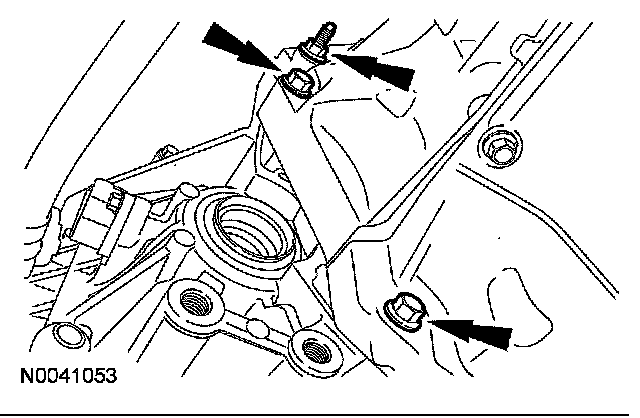 N0041053