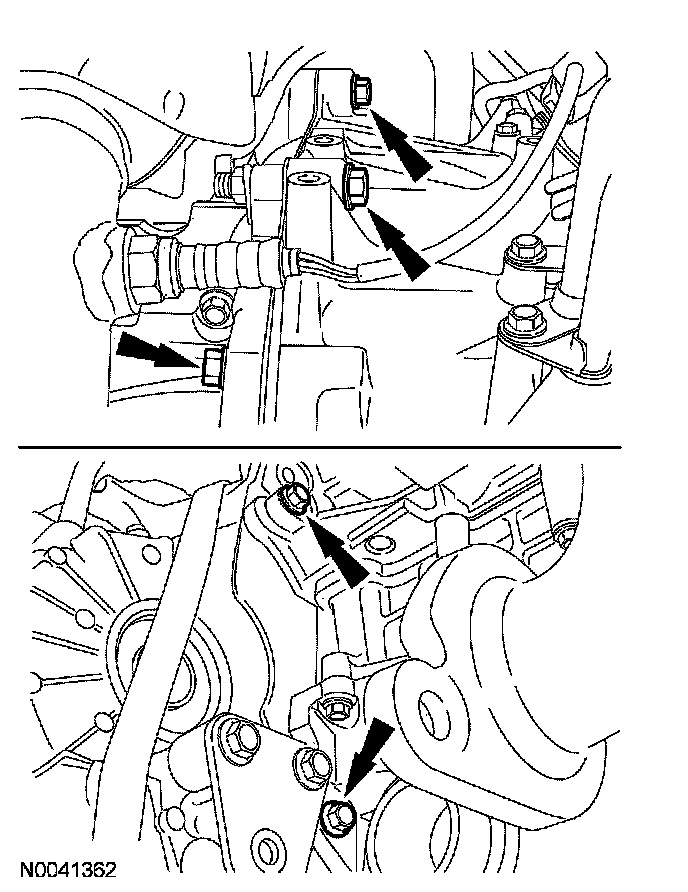 N0041362