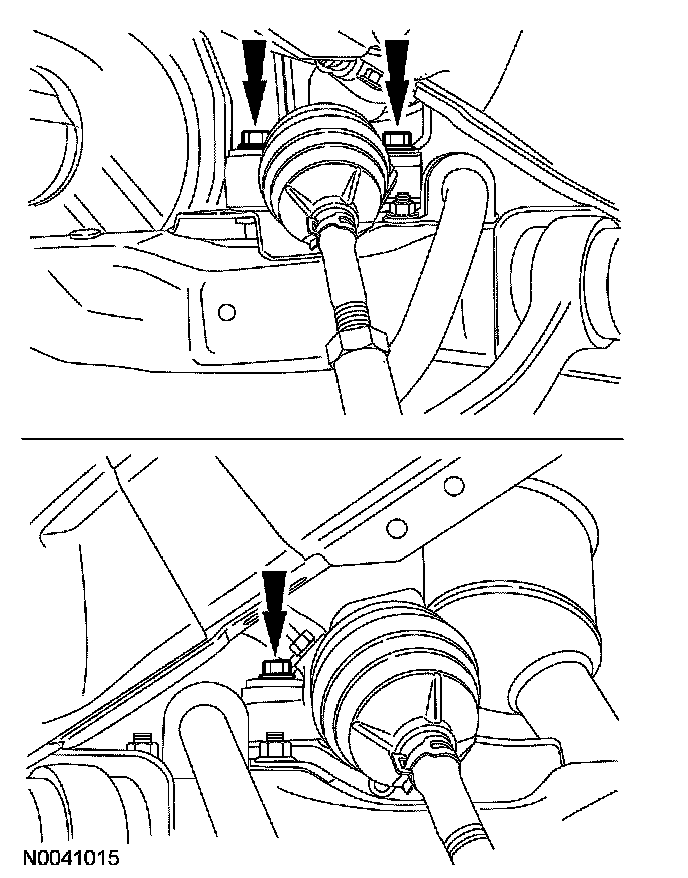 N0041015