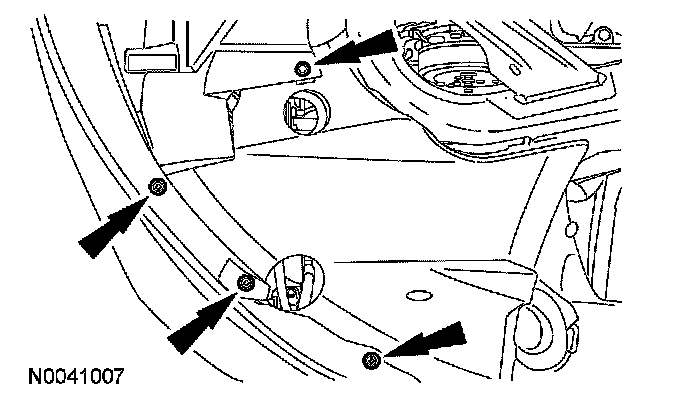 N0041007