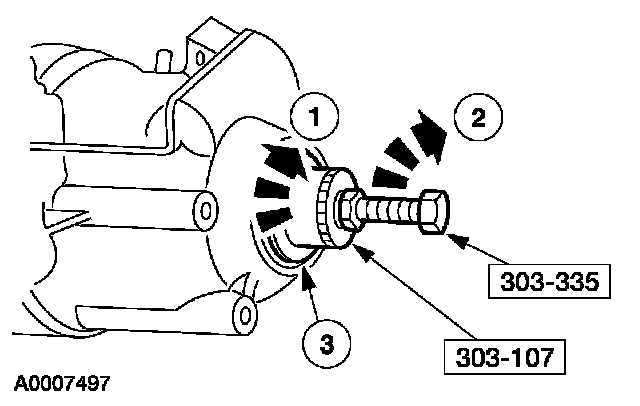 1
2
303-335
3
303-107
A0007497