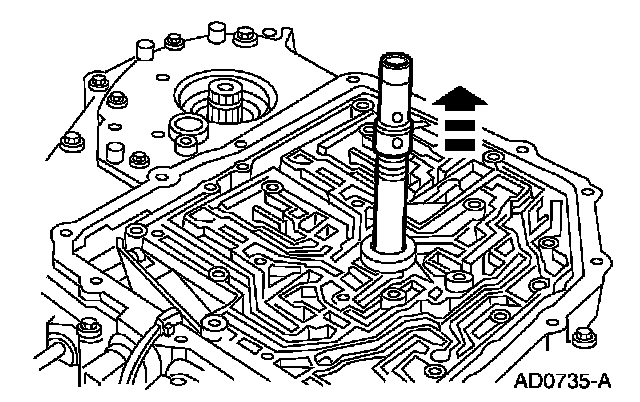 AD0735-A