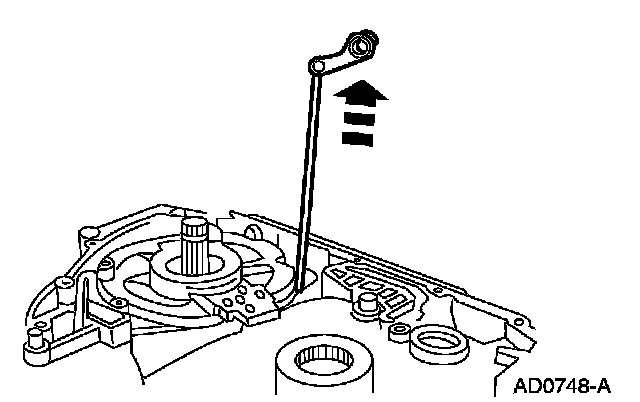 AD0748-A