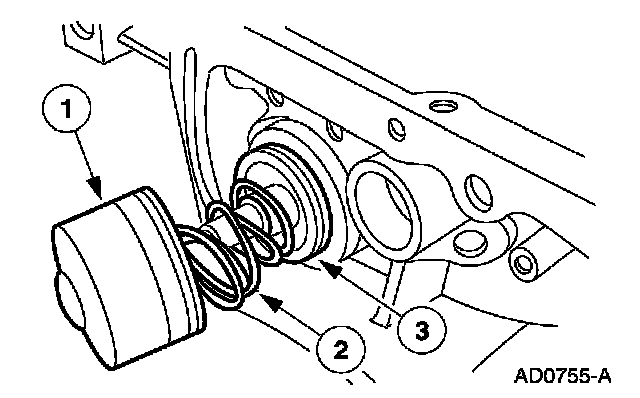 1
2
3
AD0755-A