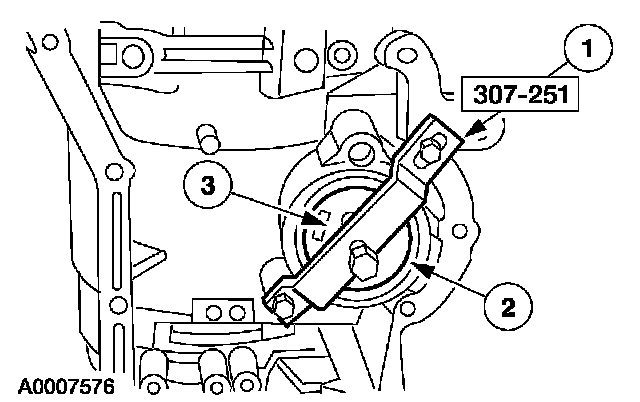 1
307-251
3
2
A0007576