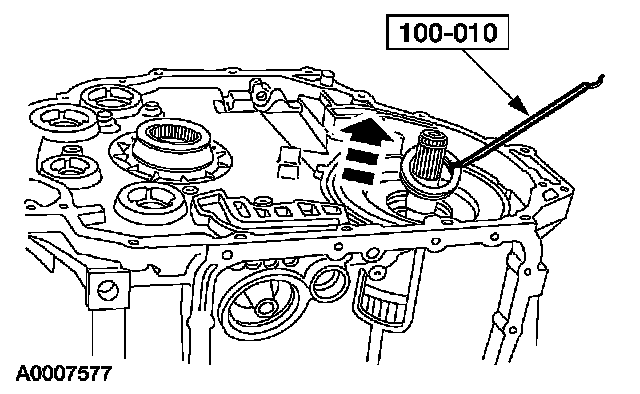 100-010

A0007577