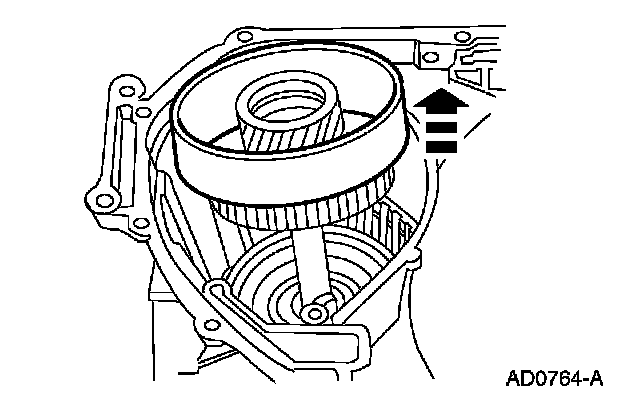 AD0764-A