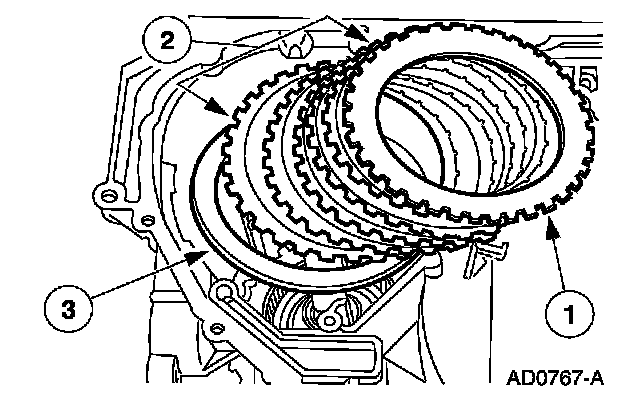 2

3

1

AD0767-A