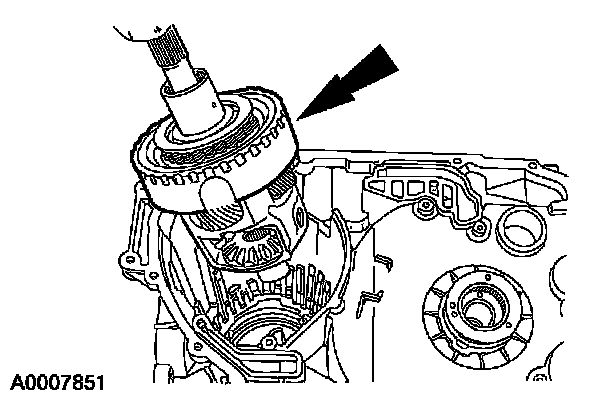 A0007851