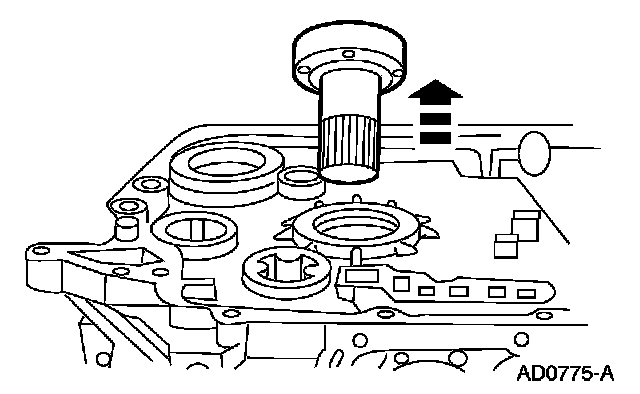 AD0775-A