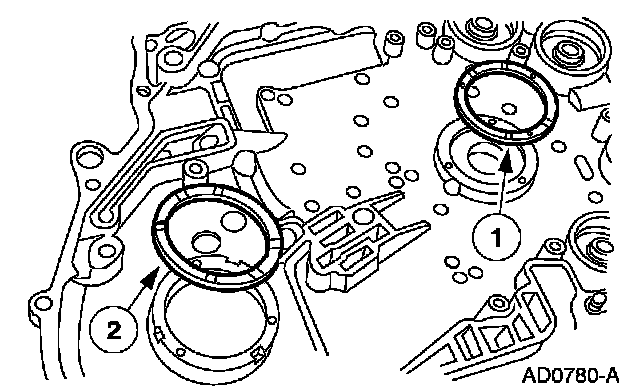 1
2
AD0780-A