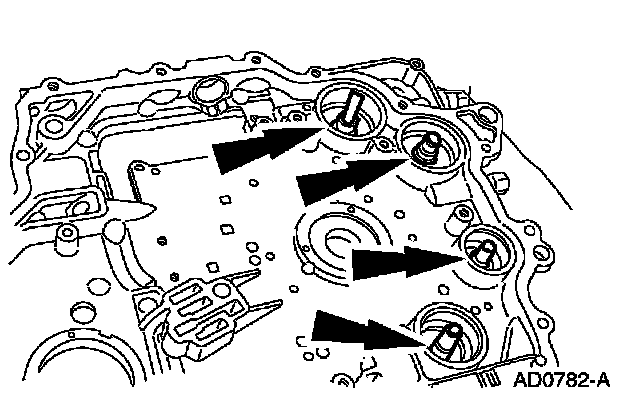 AD0782-A