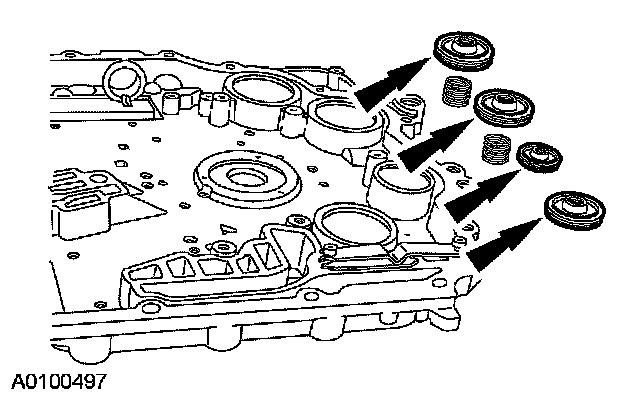 A0100497