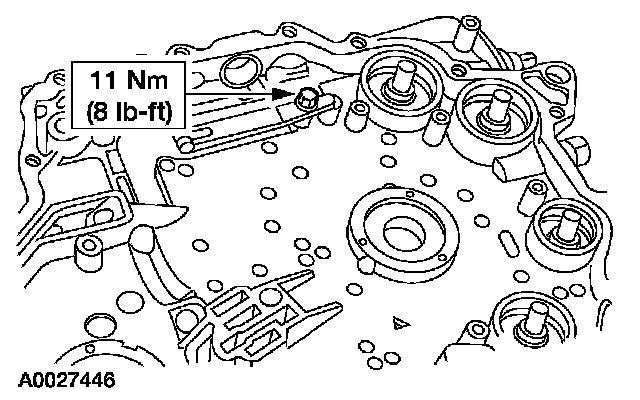 11 Nm
(8 lb-ft)

A0027446