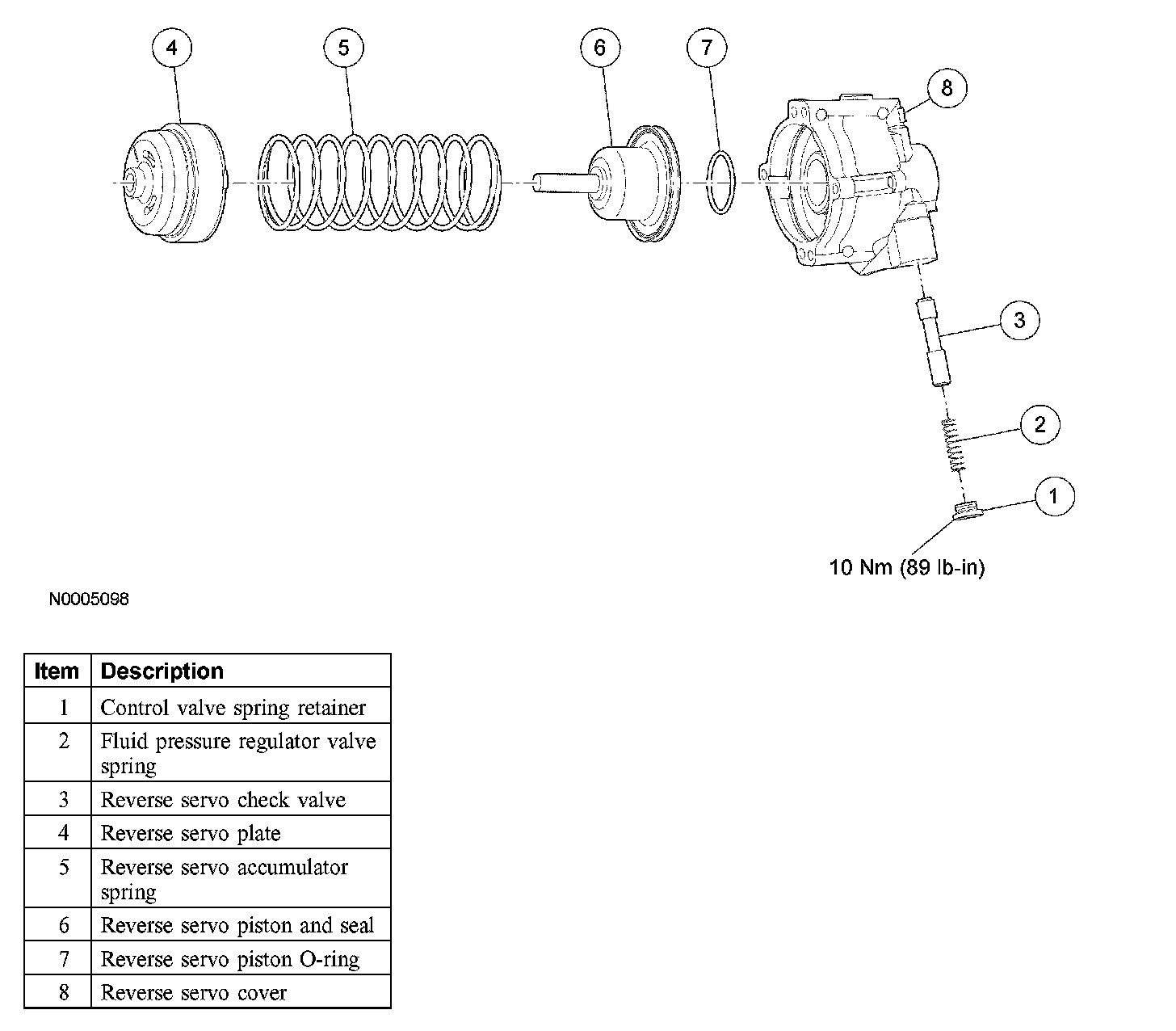 4
5
6
7
8
3
2
1
10 Nm (89 lb-in)

N0005098

| Item | Description |
|---|---|
| 1 | Control valve spring retainer |
| 2 | Fluid pressure regulator valve spring |
| 3 | Reverse servo check valve |
| 4 | Reverse servo plate |
| 5 | Reverse servo accumulator spring |
| 6 | Reverse servo piston and seal |
| 7 | Reverse servo piston O-ring |
| 8 | Reverse servo cover |