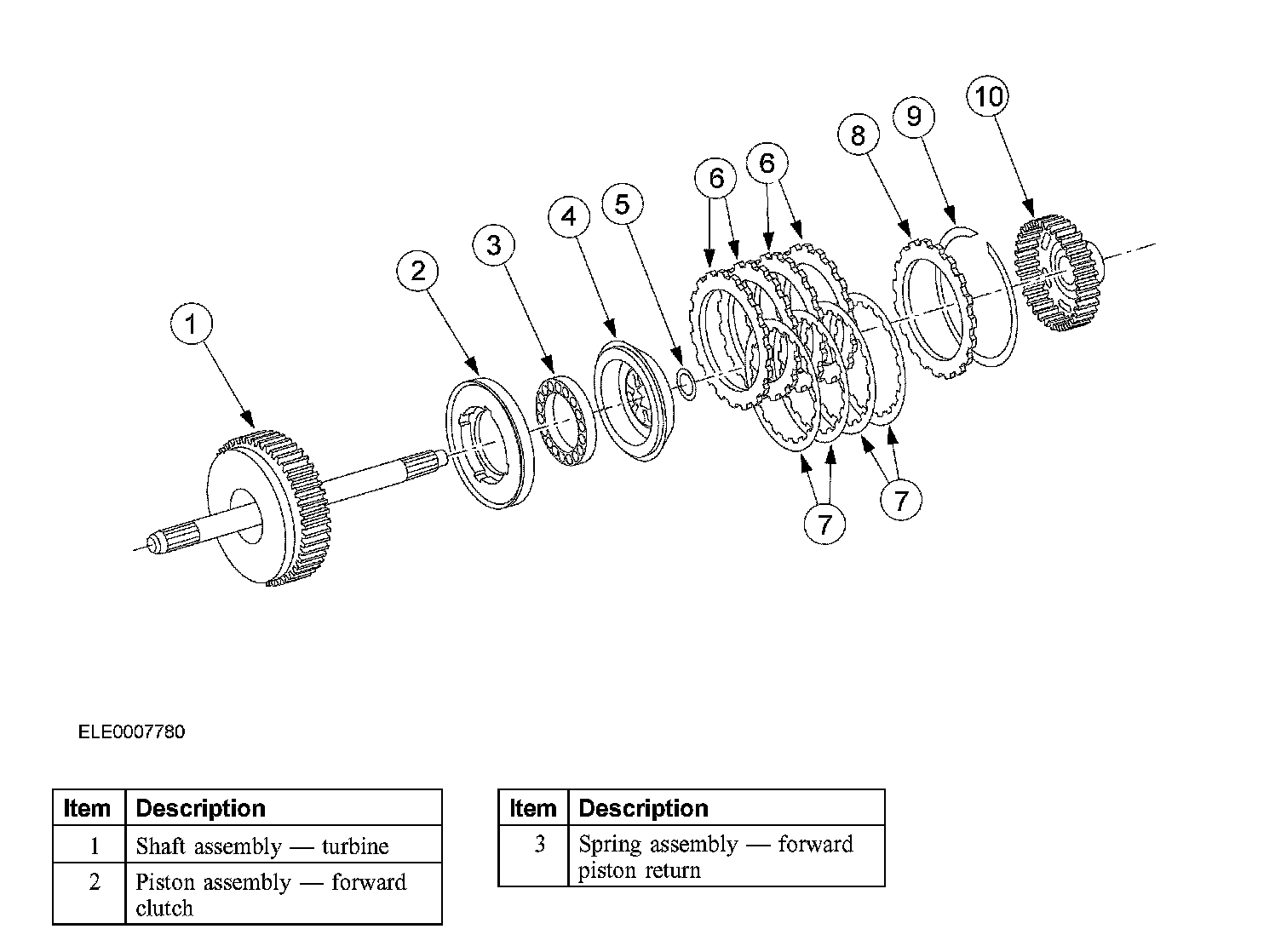 1
2
3
4
5
6
6
7
7
8
9
10

ELE0007780

| Item | Description |
|---|---|
| 1 | Shaft assembly — turbine |
| 2 | Piston assembly — forward clutch |

| Item | Description |
|---|---|
| 3 | Spring assembly — forward piston return |