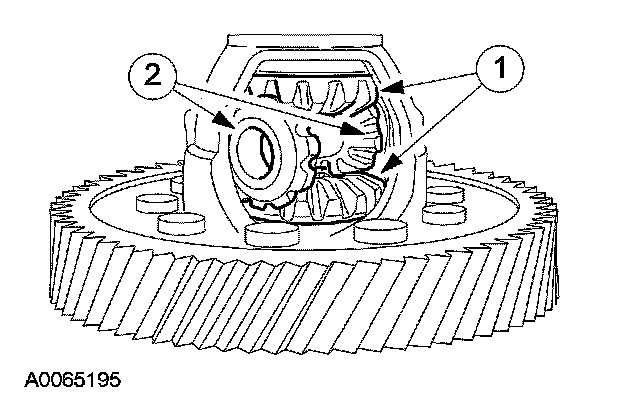 2

1

A0065195