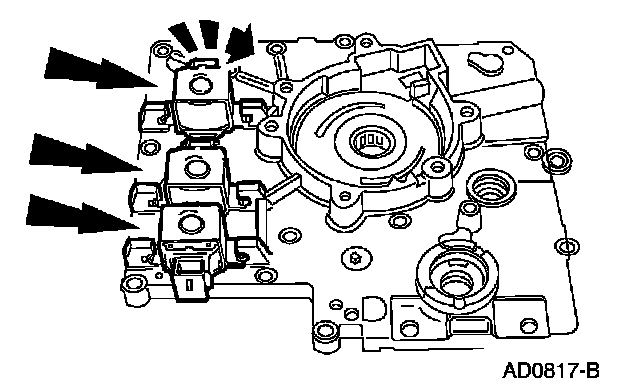 AD0817-B