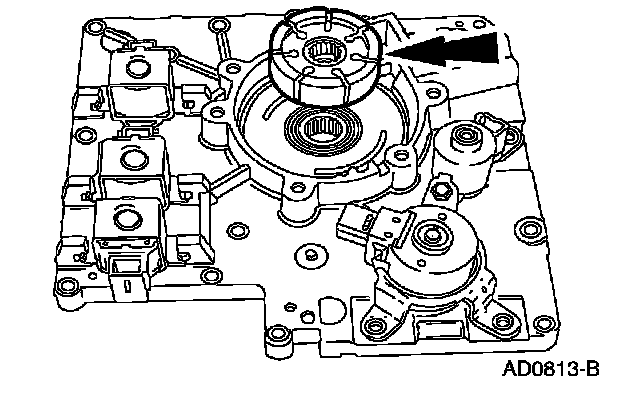 AD0813-B