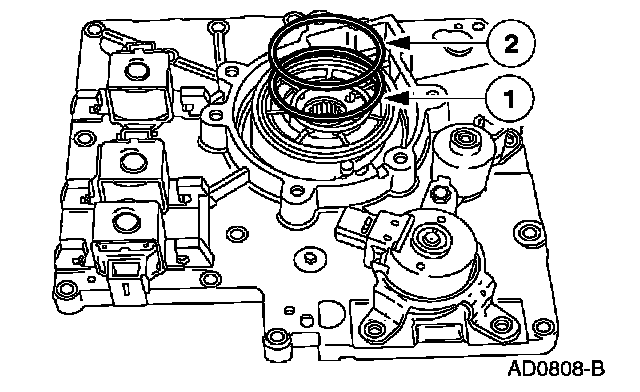 2

1

AD0808-B