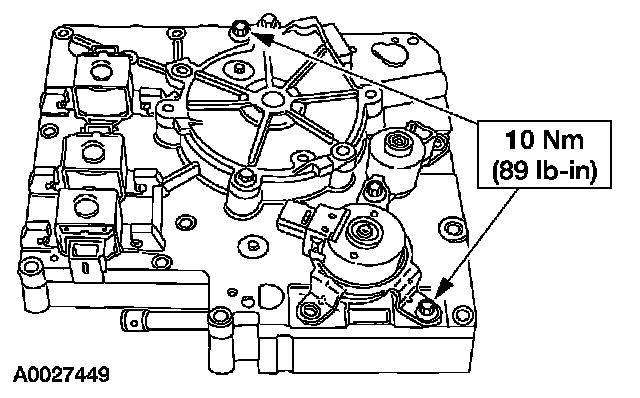 10 Nm
(89 lb-in)

A0027449