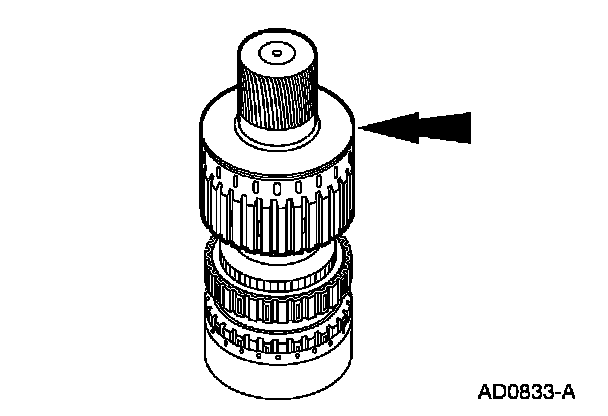 AD0833-A