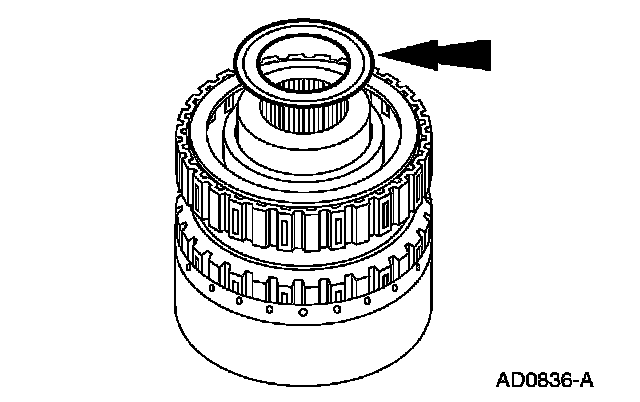 AD0836-A