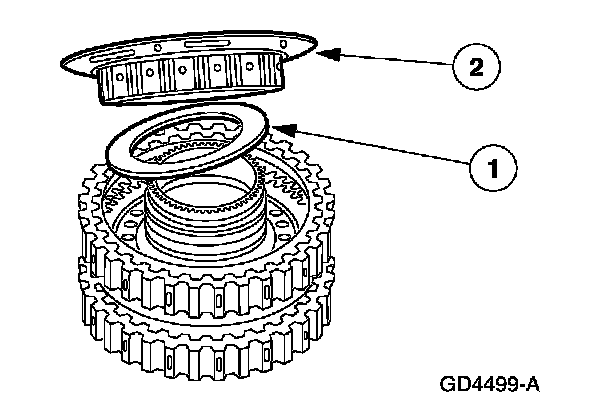 2

1

GD4499-A