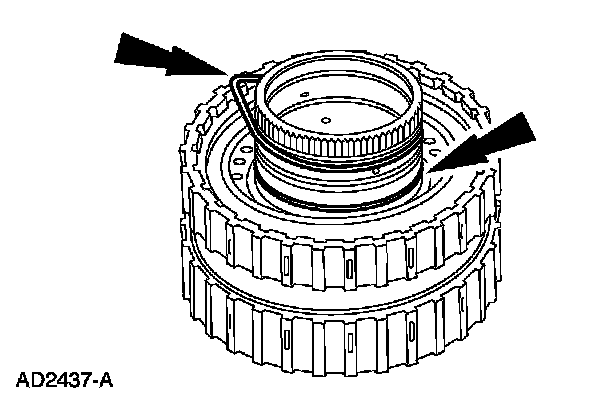 AD2437-A