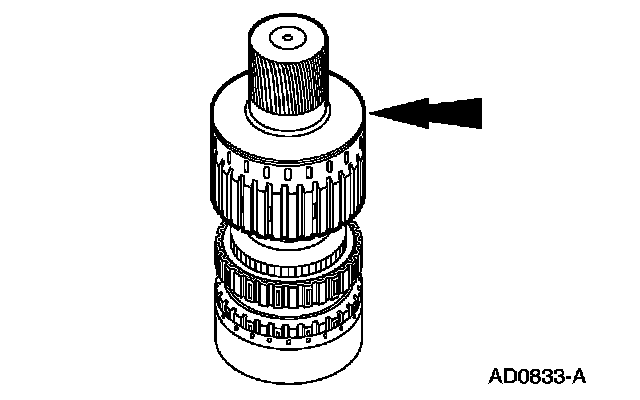 AD0833-A