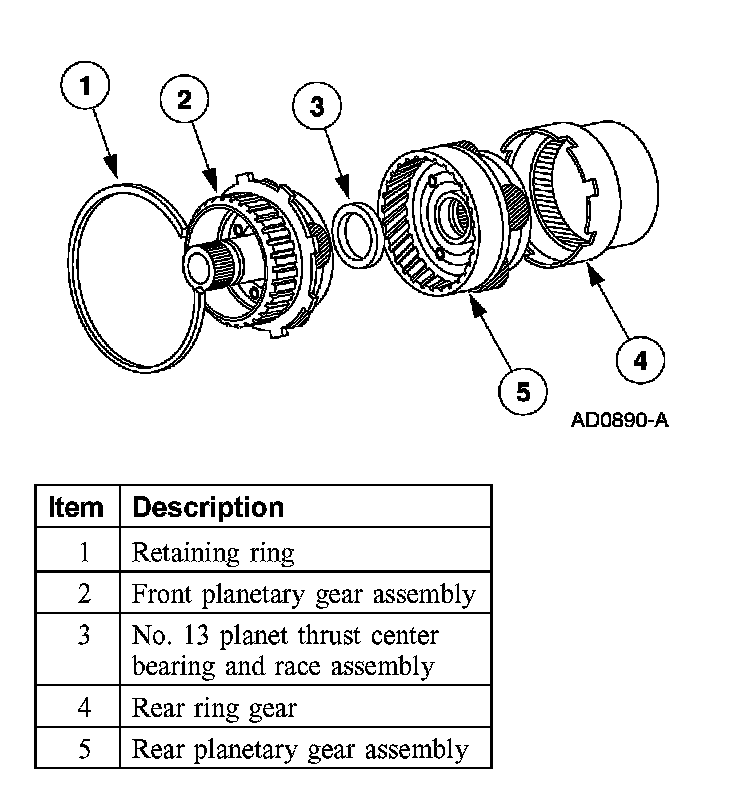 1

2

3

4

5

AD0890-A

| Item | Description |
|---|---|
| 1 | Retaining ring |
| 2 | Front planetary gear assembly |
| 3 | No. 13 planet thrust center bearing and race assembly |
| 4 | Rear ring gear |
| 5 | Rear planetary gear assembly |