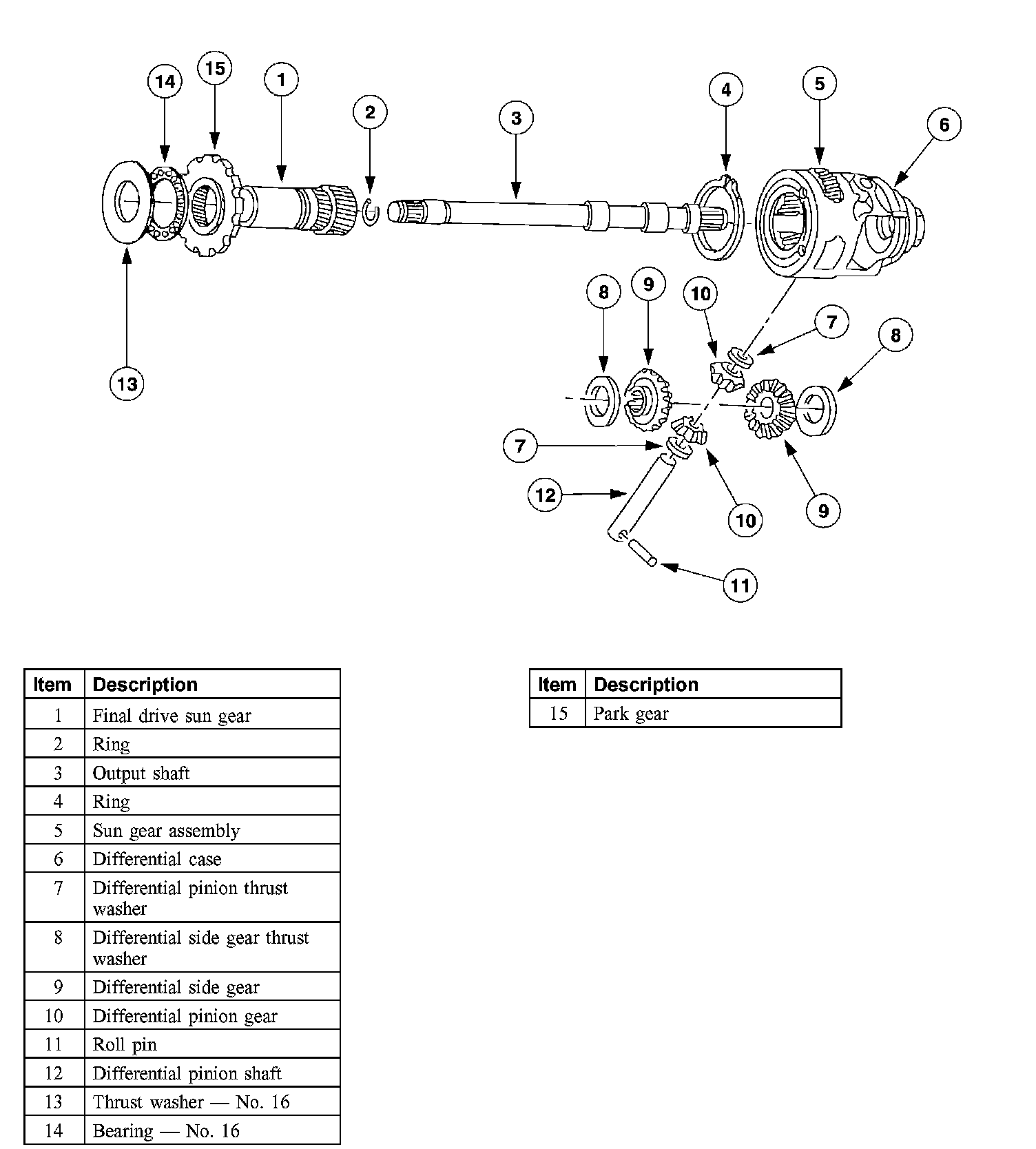 14 15 1 2 3 4 5 6

13

8 9 10 7 8

7

12

10 9

11

| Item | Description |
|---|---|
| 1 | Final drive sun gear |
| 2 | Ring |
| 3 | Output shaft |
| 4 | Ring |
| 5 | Sun gear assembly |
| 6 | Differential case |
| 7 | Differential pinion thrust washer |
| 8 | Differential side gear thrust washer |
| 9 | Differential side gear |
| 10 | Differential pinion gear |
| 11 | Roll pin |
| 12 | Differential pinion shaft |
| 13 | Thrust washer — No. 16 |
| 14 | Bearing — No. 16 |

| Item | Description |
|---|---|
| 15 | Park gear |