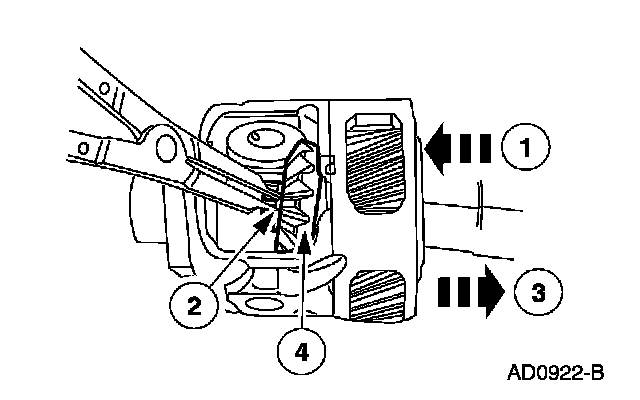 1

2

3

4

AD0922-B